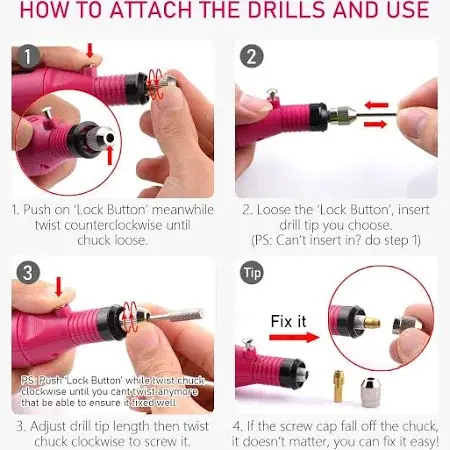 HOW TO ATTACH THE DRILLS AND USE

1

1. Push on 'Lock Button' meanwhile twist counterclockwise until chuck loose.

2

2. Loose the 'Lock Button', insert drill tip you choose. (PS: Can't insert in? do step 1)

3

PS: Push 'Lock Button' while twist chuck clockwise until you cant twist anymore that be able to ensure it fixed well.

3. Adjust drill tip length then twist chuck clockwise to screw it.

Tip

Fix it

4. If the screw cap fall off the chuck, it doesn't matter, you can fix it easy!