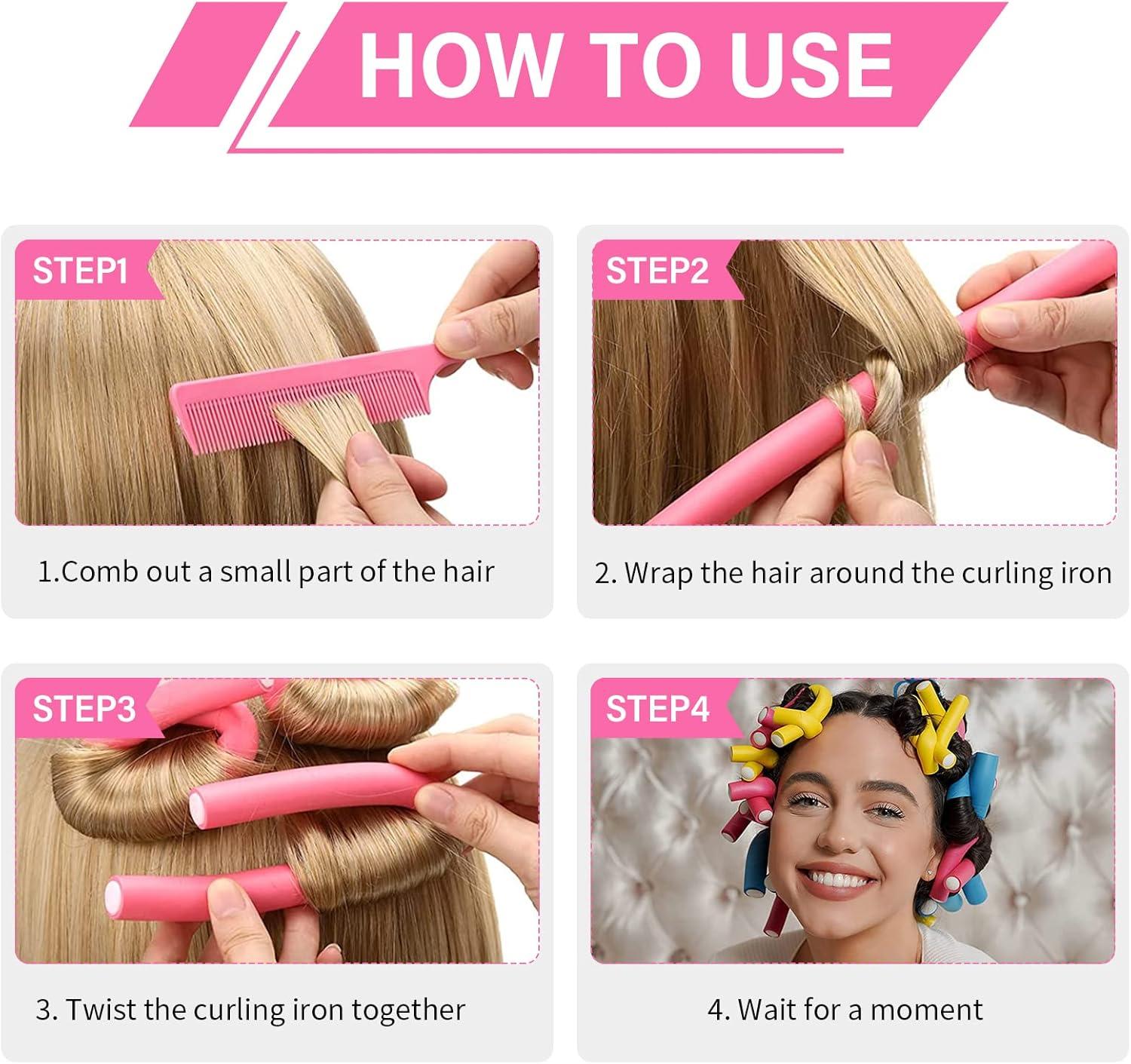 HOW TO USE

STEP1

1.Comb out a small part of the hair

STEP2

2. Wrap the hair around the curling iron

STEP3

3. Twist the curling iron together

STEP4

4. Wait for a moment