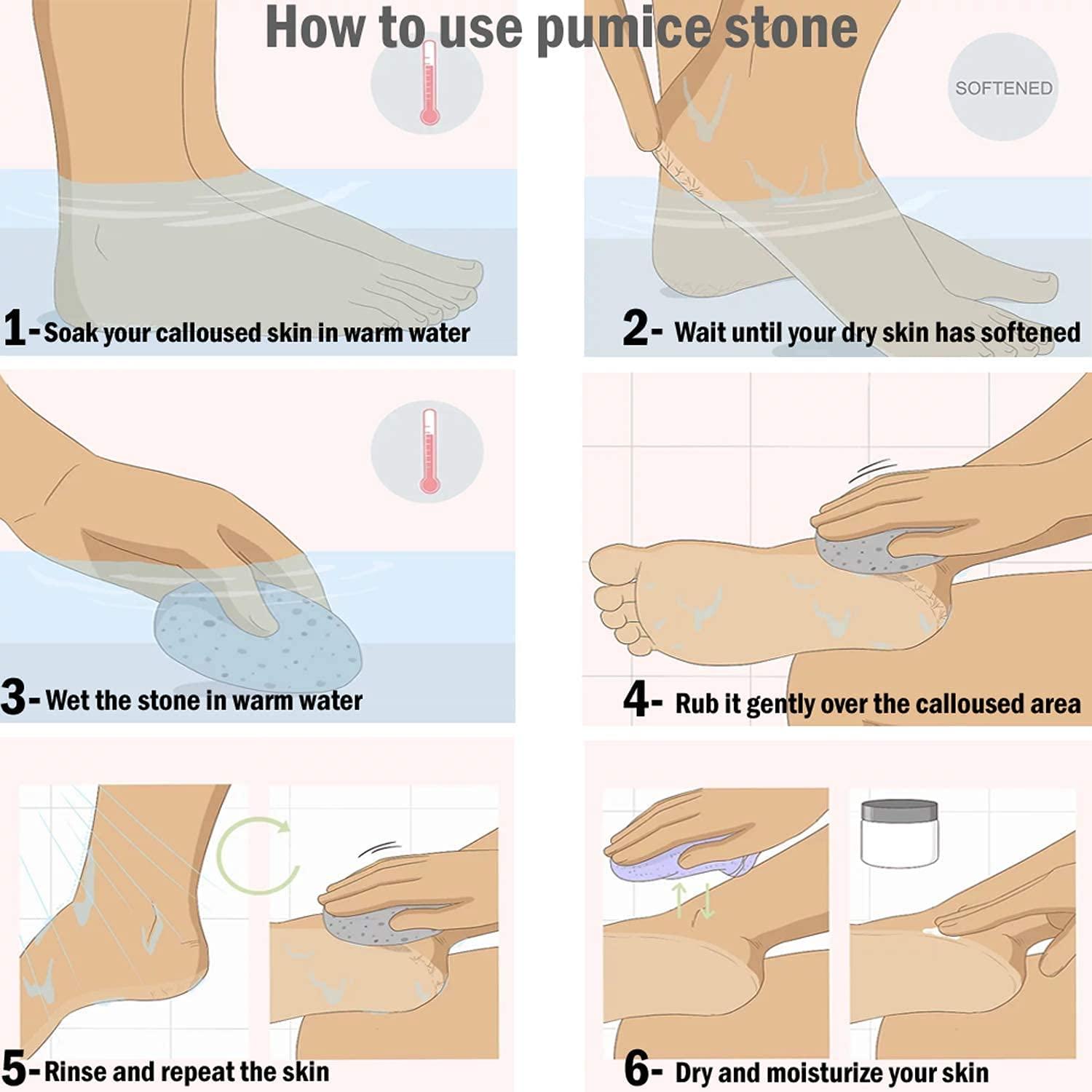 How to use pumice stone

SOFTENED

1- Soak your calloused skin in warm water

2- Wait until your dry skin has softened

3- Wet the stone in warm water

4- Rub it gently over the calloused area

5- Rinse and repeat the skin

6- Dry and moisturize your skin