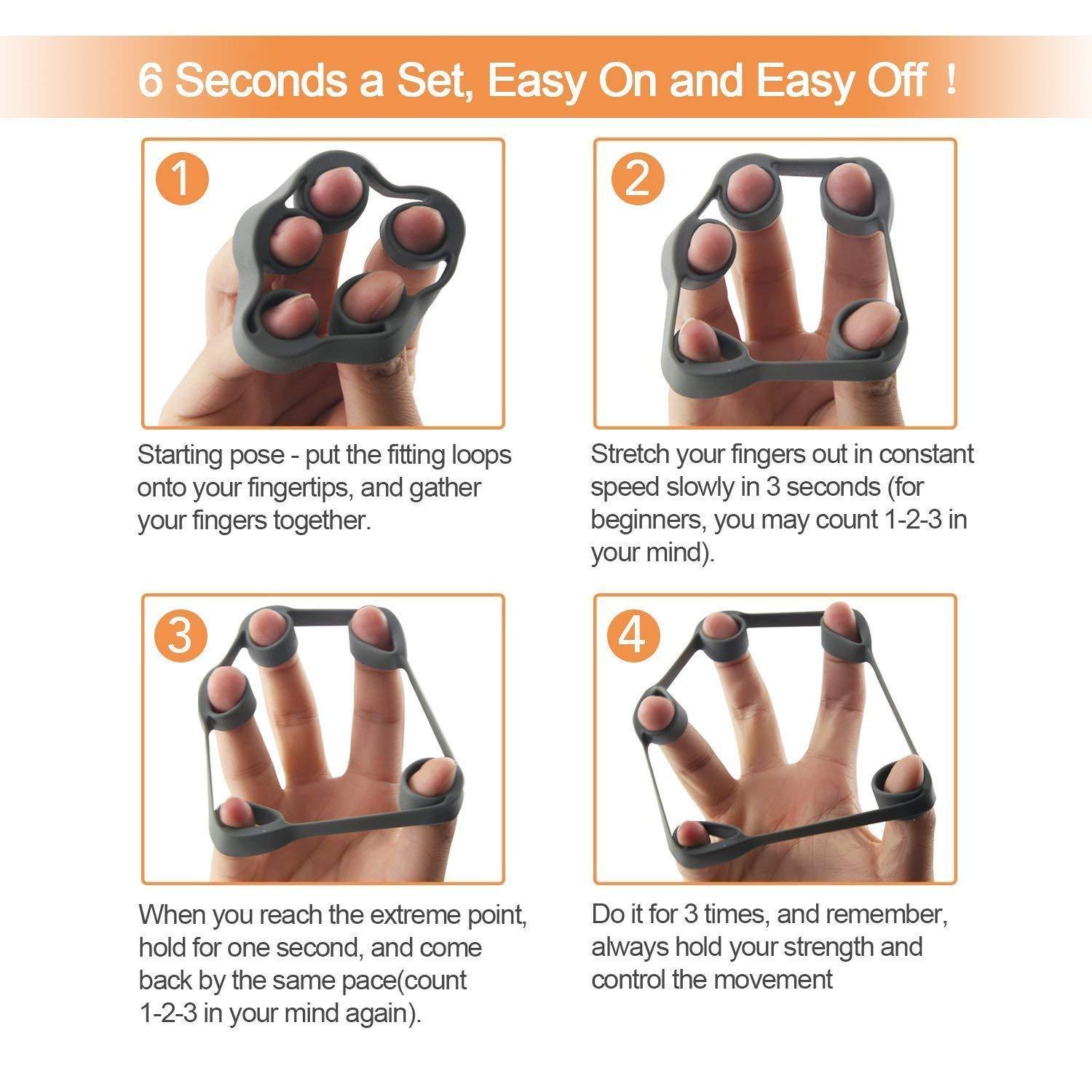 6 Seconds a Set, Easy On and Easy Off ！

1

Starting pose - put the fitting loops onto your fingertips, and gather your fingers together.

2

Stretch your fingers out in constant speed slowly in 3 seconds (for beginners, you may count 1-2-3 in your mind).

3

When you reach the extreme point, hold for one second, and come back by the same pace(count 1-2-3 in your mind again).

4

Do it for 3 times, and remember, always hold your strength and control the movement