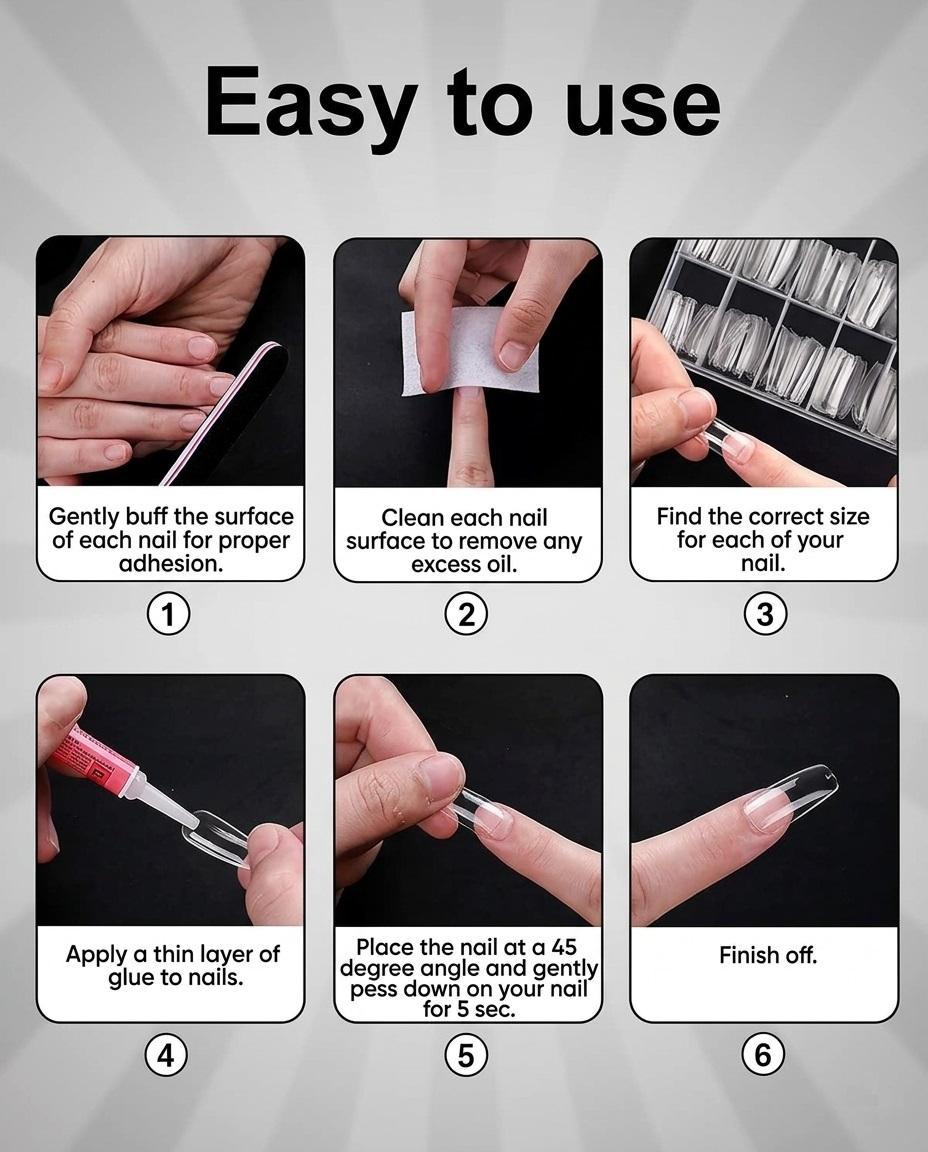 Easy to use

Gently buff the surface of each nail for proper adhesion.

1

Clean each nail surface to remove any excess oil.

2

Find the correct size for each of your nail.

3

Apply a thin layer of glue to nails.

4

Place the nail at a 45 degree angle and gently pess down on your nail for 5 sec.

5

Finish off.

6