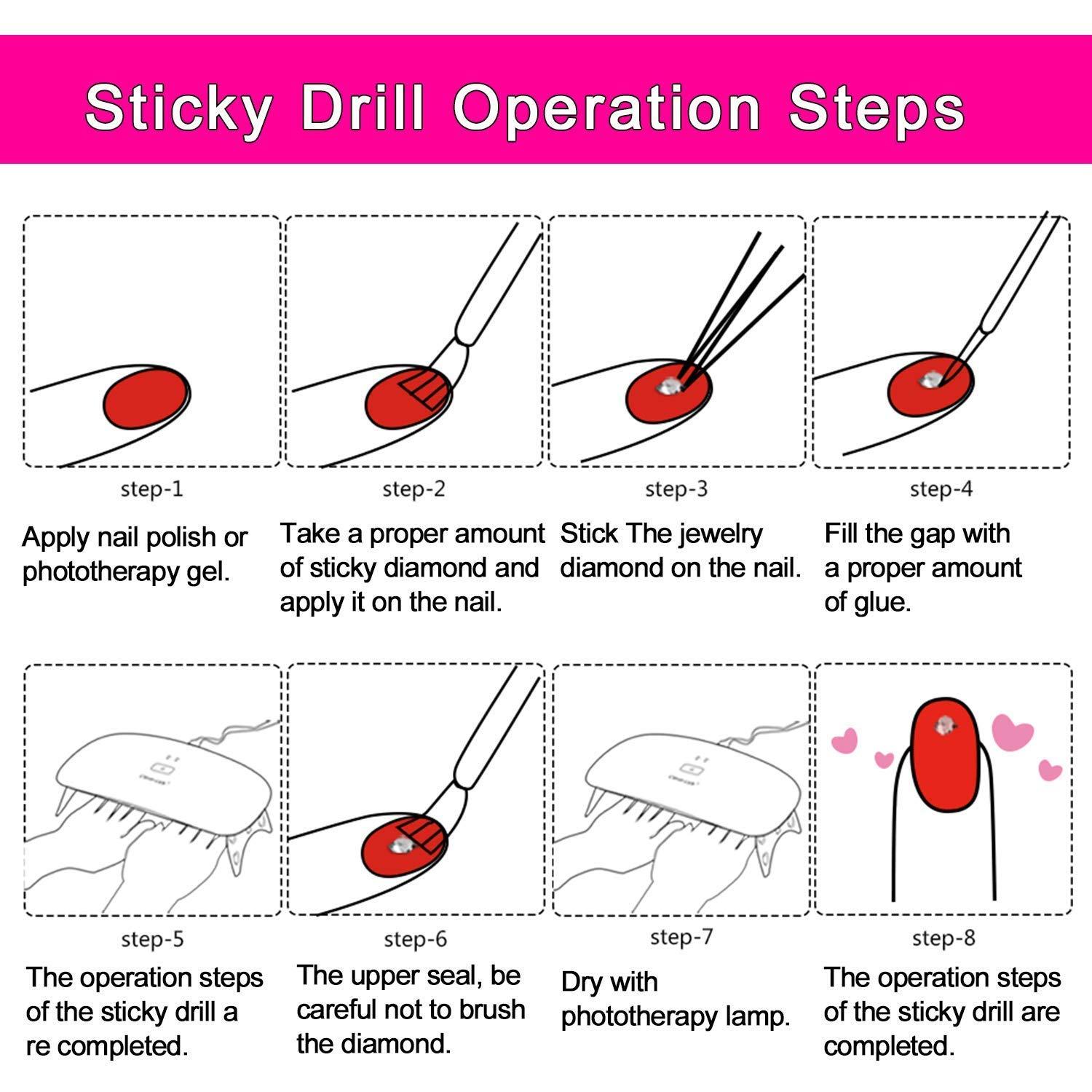 Sticky Drill Operation Steps

step-1

Apply nail polish or phototherapy gel.

step-2

Take a proper amount of sticky diamond and apply it on the nail.

step-3

Stick The jewelry diamond on the nail.

step-4

Fill the gap with a proper amount of glue.

step-5

The operation steps of the sticky drill a re completed.

step-6

The upper seal, be careful not to brush the diamond.

step-7

Dry with phototherapy lamp.

step-8

The operation steps of the sticky drill are completed.