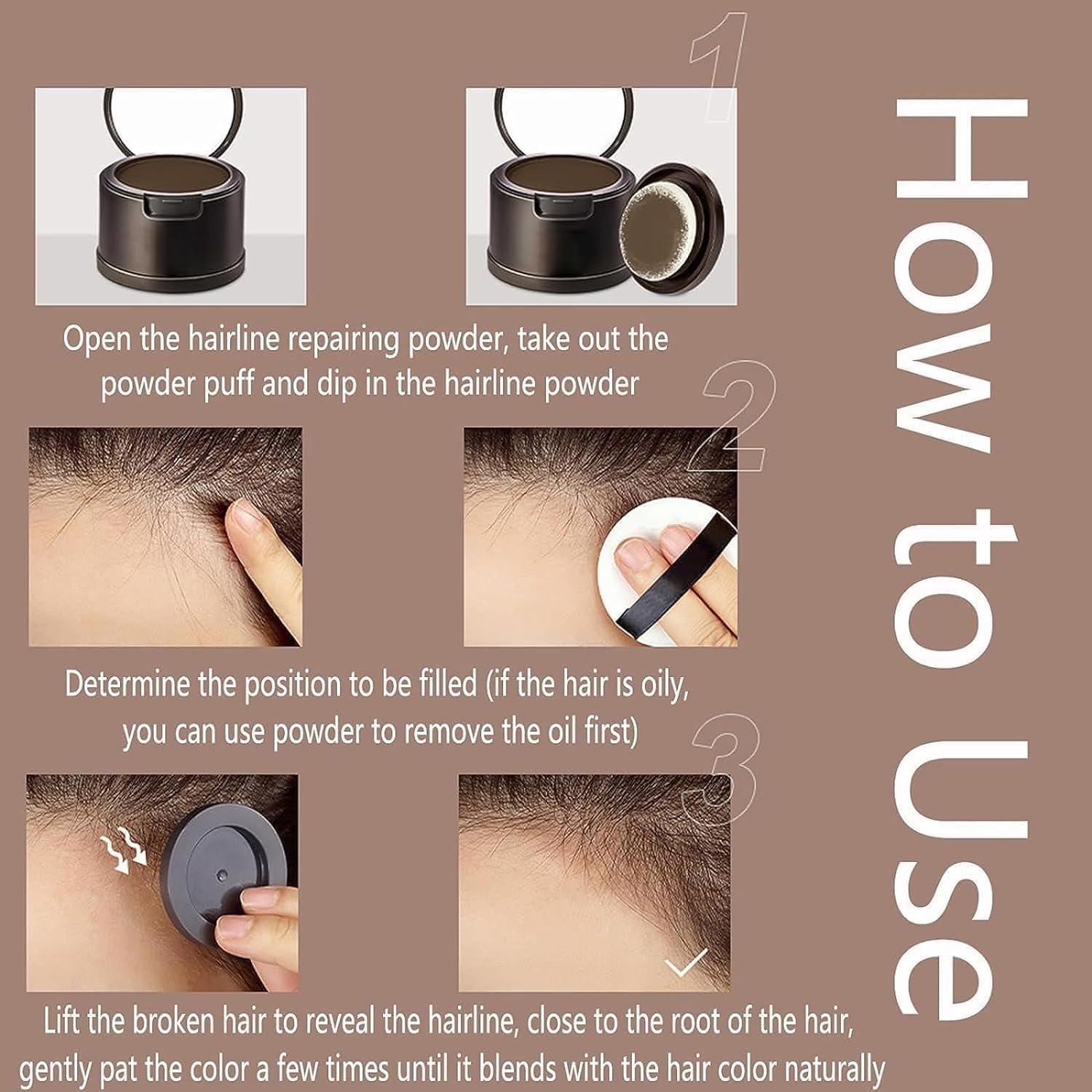 How to Use

1

Open the hairline repairing powder, take out the powder puff and dip in the hairline powder

2

Determine the position to be filled (if the hair is oily, you can use powder to remove the oil first)

3

Lift the broken hair to reveal the hairline, close to the root of the hair, gently pat the color a few times until it blends with the hair color naturally