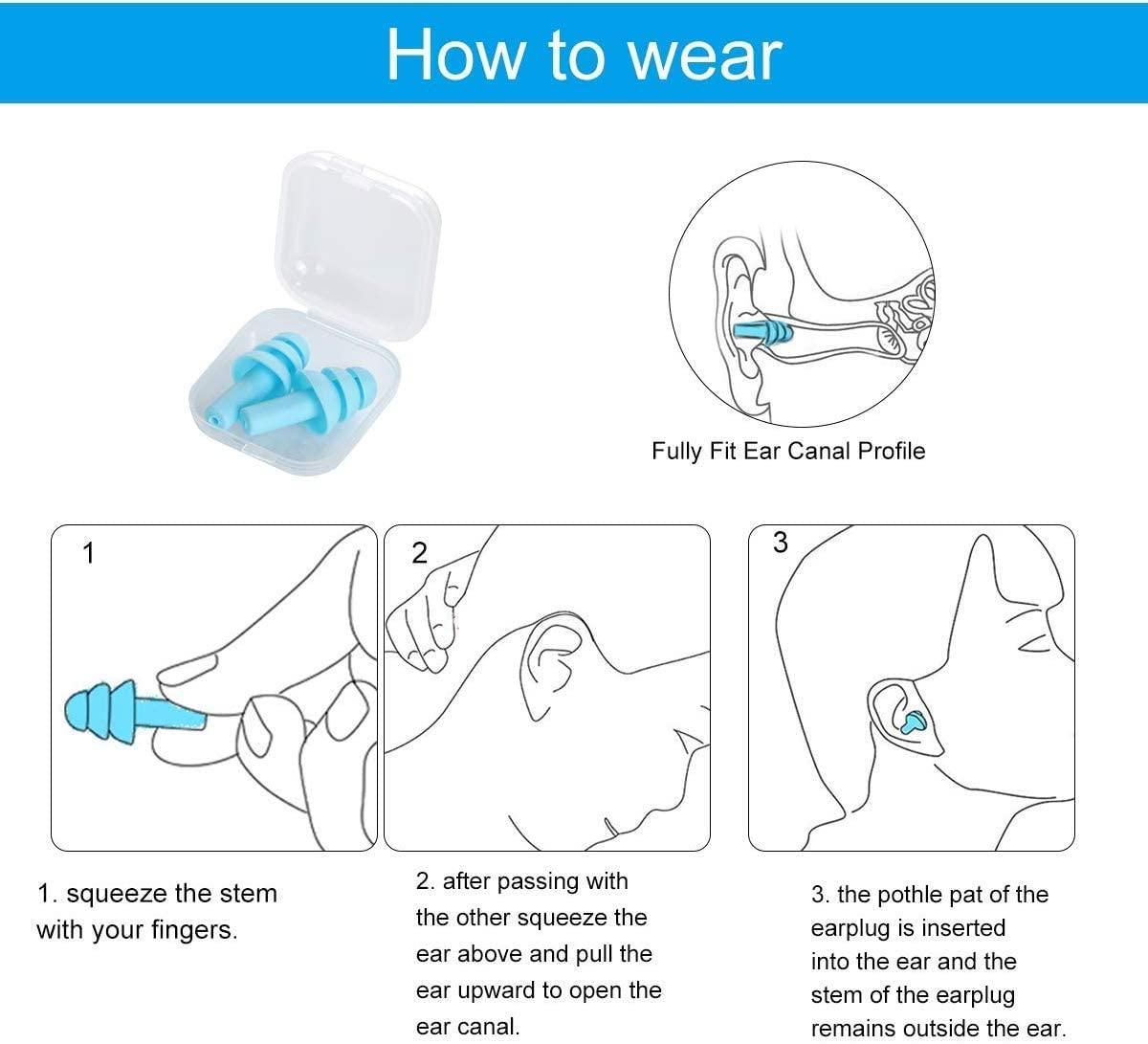 How to wear

Fully Fit Ear Canal Profile

1

2

3

1. squeeze the stem with your fingers.

2. after passing with the other squeeze the ear above and pull the ear upward to open the ear canal.

3. the pothle pat of the earplug is inserted into the ear and the stem of the earplug remains outside the ear.