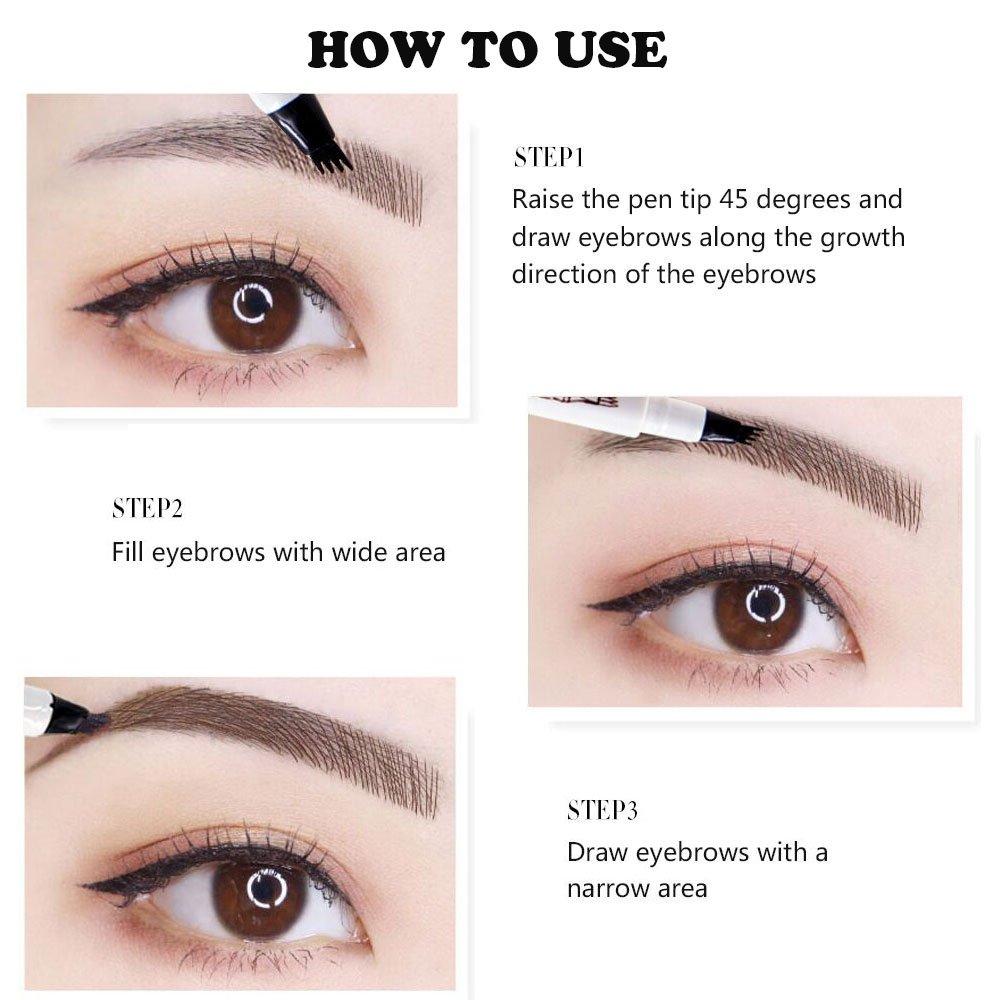 HOW TO USE

STEP1
Raise the pen tip 45 degrees and draw eyebrows along the growth direction of the eyebrows

STEP2
Fill eyebrows with wide area

STEP3
Draw eyebrows with a narrow area