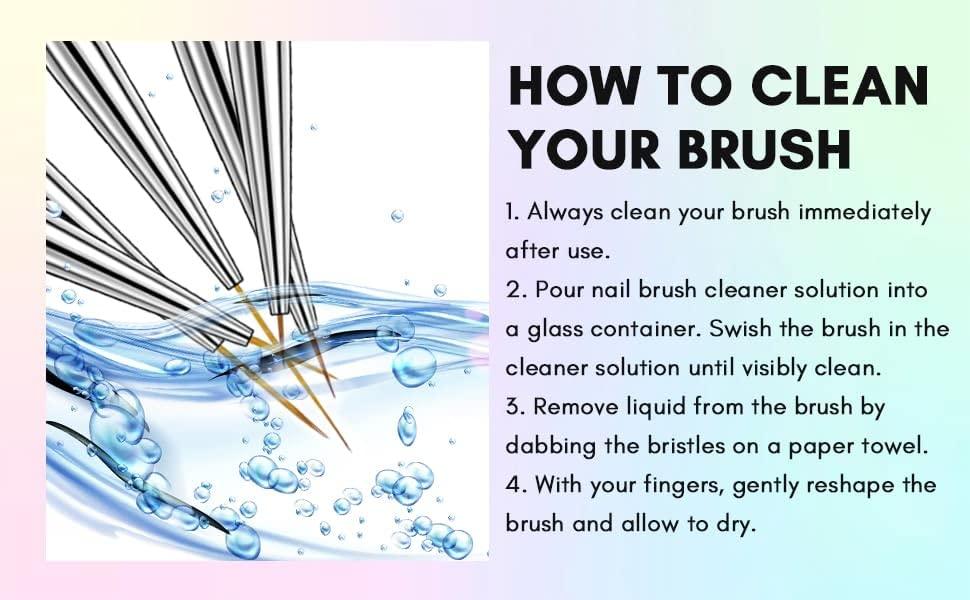 HOW TO CLEAN YOUR BRUSH

1. Always clean your brush immediately after use.
2. Pour nail brush cleaner solution into a glass container. Swish the brush in the cleaner solution until visibly clean.
3. Remove liquid from the brush by dabbing the bristles on a paper towel.
4. With your fingers, gently reshape the brush and allow to dry.