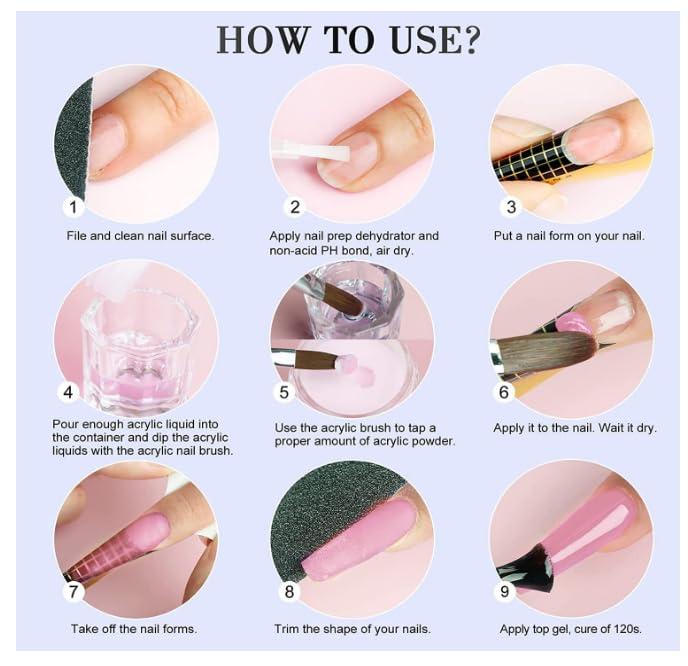 HOW TO USE?

1
File and clean nail surface.

2
Apply nail prep dehydrator and non-acid PH bond, air dry.

3
Put a nail form on your nail.

4
Pour enough acrylic liquid into the container and dip the acrylic liquids with the acrylic nail brush.

5
Use the acrylic brush to tap a proper amount of acrylic powder.

6
Apply it to the nail. Wait it dry.

7
Take off the nail forms.

8
Trim the shape of your nails.

9
Apply top gel, cure of 120s.