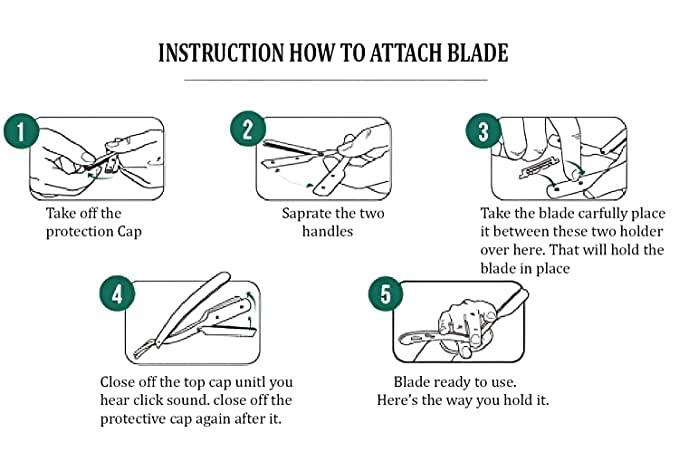 INSTRUCTION HOW TO ATTACH BLADE

1

Take off the protection Cap

2

Saprate the two handles

3

Take the blade carfully place it between these two holder over here. That will hold the blade in place

4

Close off the top cap unitl you hear click sound. close off the protective cap again after it.

5

Blade ready to use. Here's the way you hold it.