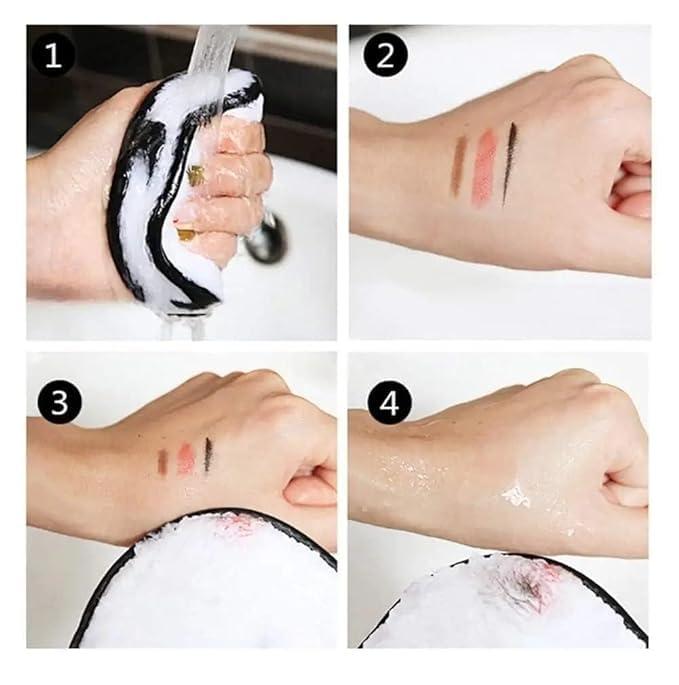 1

2

3

4